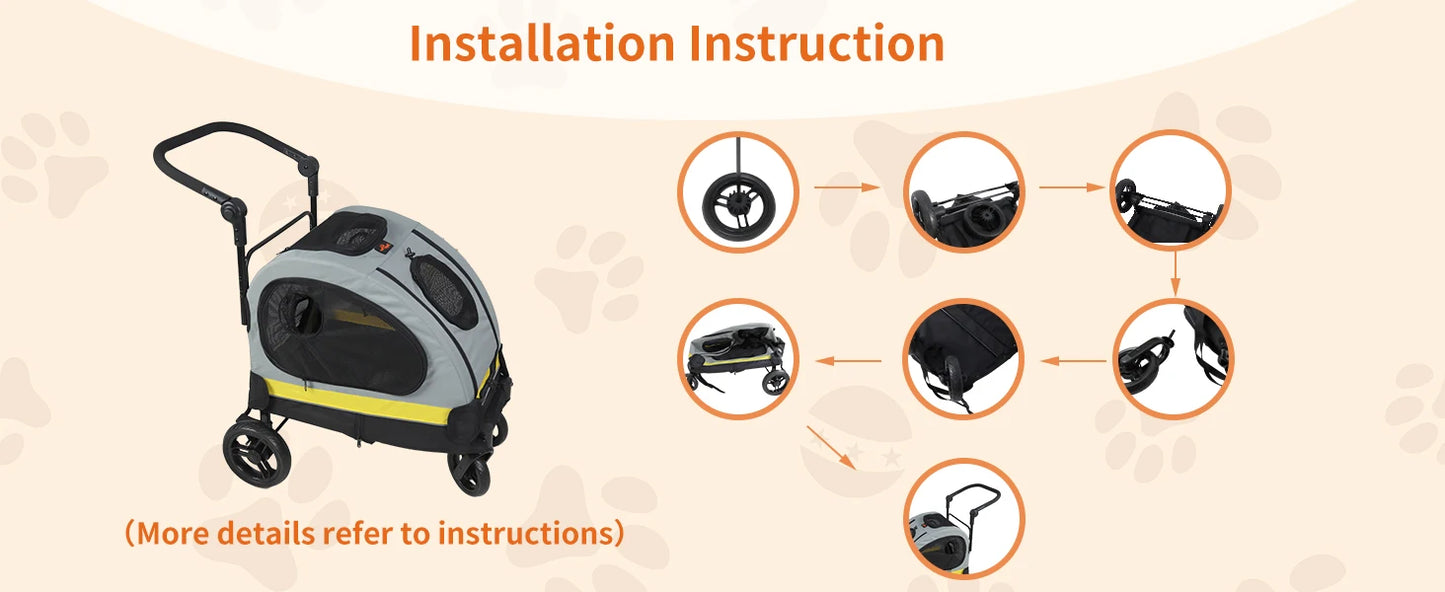 Installation Instruction

（More details refer to instructions）